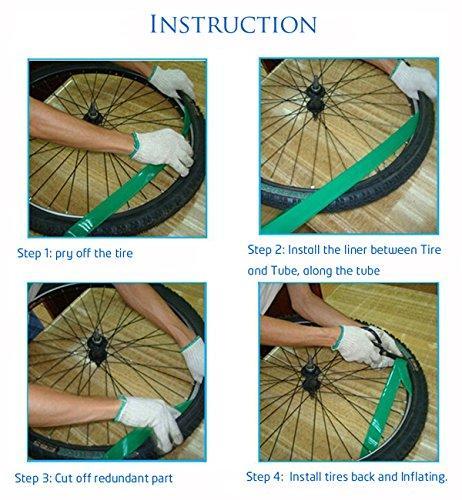 INSTRUCTION

Step 1: pry off the tire

Step 2: Install the liner between Tire and Tube, along the tube

Step 3: Cut off redundant part

Step 4: Install tires back and Inflating.