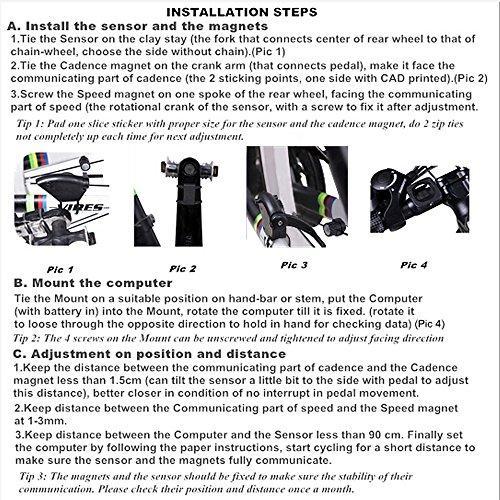 INSTALLATION STEPS

A. Install the sensor and the magnets

1.Tie the Sensor on the clay stay (the fork that connects center of rear wheel to that of chain-wheel, choose the side without chain).(Pic 1)

2.Tie the Cadence magnet on the crank arm (that connects pedal), make it face the communicating part of cadence (the 2 sticking points, one side with CAD printed).(Pic 2)

3.Screw the Speed magnet on one spoke of the rear wheel, facing the communicating part of speed (the rotational crank of the sensor, with a screw to fix it after adjustment.

Tip 1: Pad one slice sticker with proper size for the sensor and the cadence magnet, do 2 zip ties not completely up each time for next adjustment.

VIRES

Pic 1 Pic 2 Pic 3 Pic 4

B. Mount the computer

Tie the Mount on a suitable position on hand-bar or stem, put the Computer (with battery in) into the Mount, rotate the computer till it is fixed. (rotate it to loose through the opposite direction to hold in hand for checking data) (Pic 4)

Tip 2: The 4 screws on the Mount can be unscrewed and tightened to adjust facing direction

C. Adjustment on position and distance

1.Keep the distance between the communicating part of cadence and the Cadence magnet less than 1.5cm (can tilt the sensor a little bit to the side with pedal to adjust this distance), better closer in condition of no interrupt in pedal movement.

2.Keep distance between the Communicating part of speed and the Speed magnet at 1-3mm.

3.Keep distance between the Computer and the Sensor less than 90 cm. Finally set the computer by following the paper instructions, start cycling for a short distance to make sure the sensor and the magnets fully communicate.

Tip 3: The magnets and the sensor should be fixed to make sure the stability of their communication. Please check their position and distance once a month.